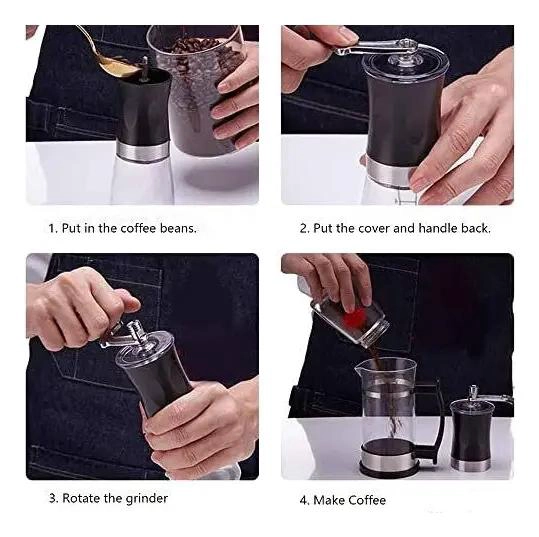 1. Put in the coffee beans.

2. Put the cover and handle back.

3. Rotate the grinder

4. Make Coffee