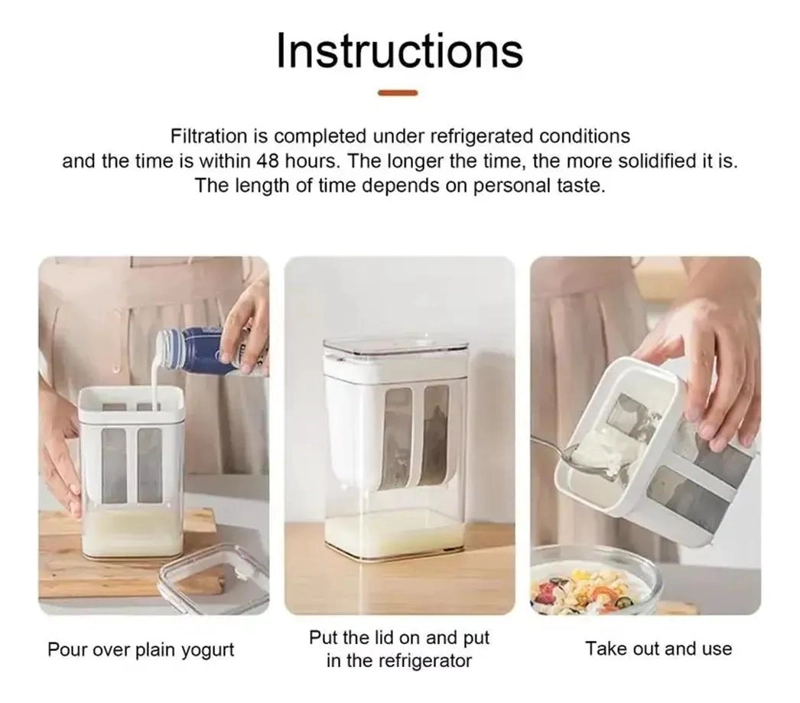 Instructions

Filtration is completed under refrigerated conditions and the time is within 48 hours. The longer the time, the more solidified it is. The length of time depends on personal taste.

Pour over plain yogurt

Put the lid on and put in the refrigerator

Take out and use