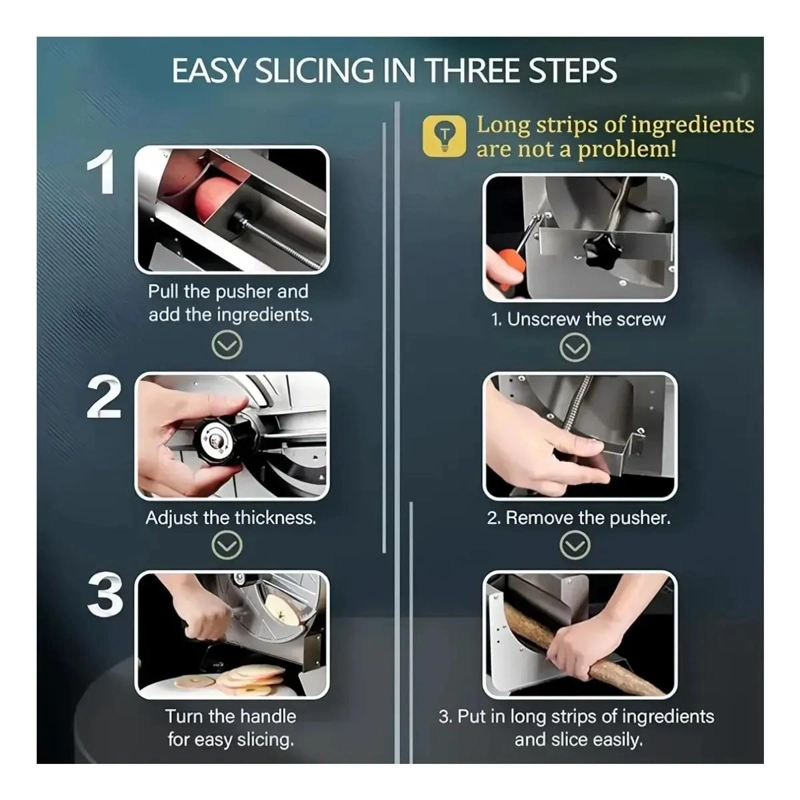 EASY SLICING IN THREE STEPS

1

Pull the pusher and add the ingredients.

2

Adjust the thickness.

3

Turn the handle for easy slicing.

Long strips of ingredients are not a problem!

1. Unscrew the screw

2. Remove the pusher.

3. Put in long strips of ingredients and slice easily.