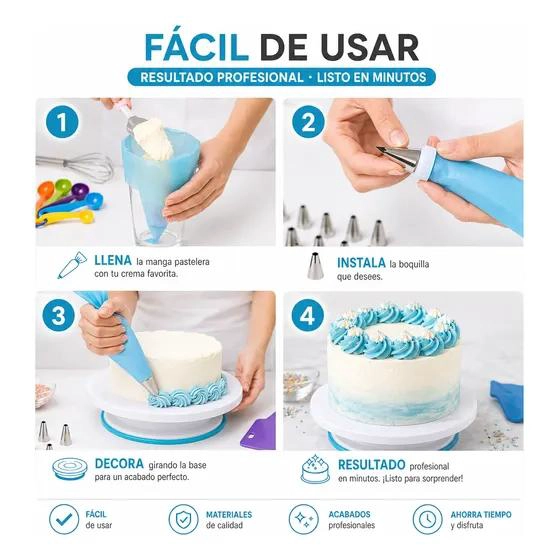 FÁCIL DE USAR

RESULTADO PROFESIONAL · LISTO EN MINUTOS

1

LLENA la manga pastelera con tu crema favorita.

2

INSTALA la boquilla que desees.

3

DECORA girando la base para un acabado perfecto.

4

RESULTADO profesional en minutos. ¡Listo para sorprender!

FÁCIL de usar

MATERIALES de calidad

ACABADOS profesionales

AHORRA TIEMPO y disfruta