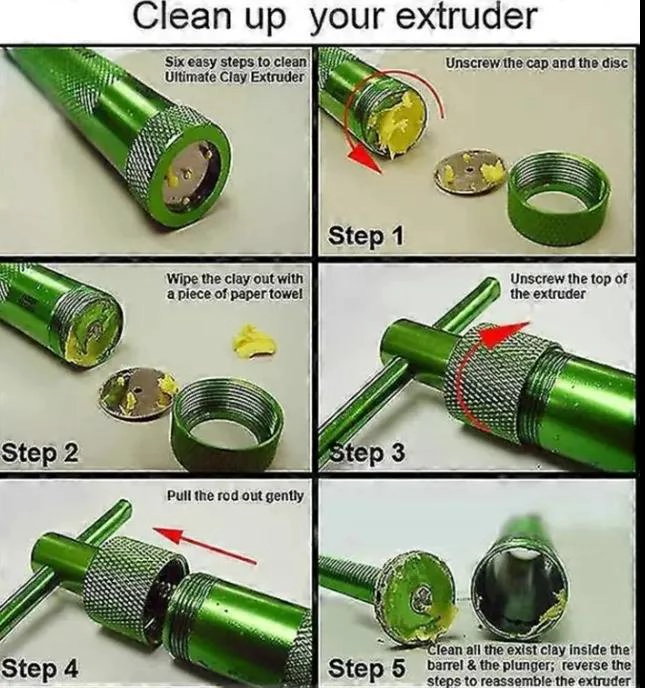 Clean up your extruder

Six easy steps to clean Ultimate Clay Extruder

Unscrew the cap and the disc

Step 1

Wipe the clay out with a piece of paper towel

Step 2

Unscrew the top of the extruder

Step 3

Pull the rod out gently

Step 4

Step 5

Clean all the exist clay inside the barrel & the plunger; reverse the steps to reassemble the extruder