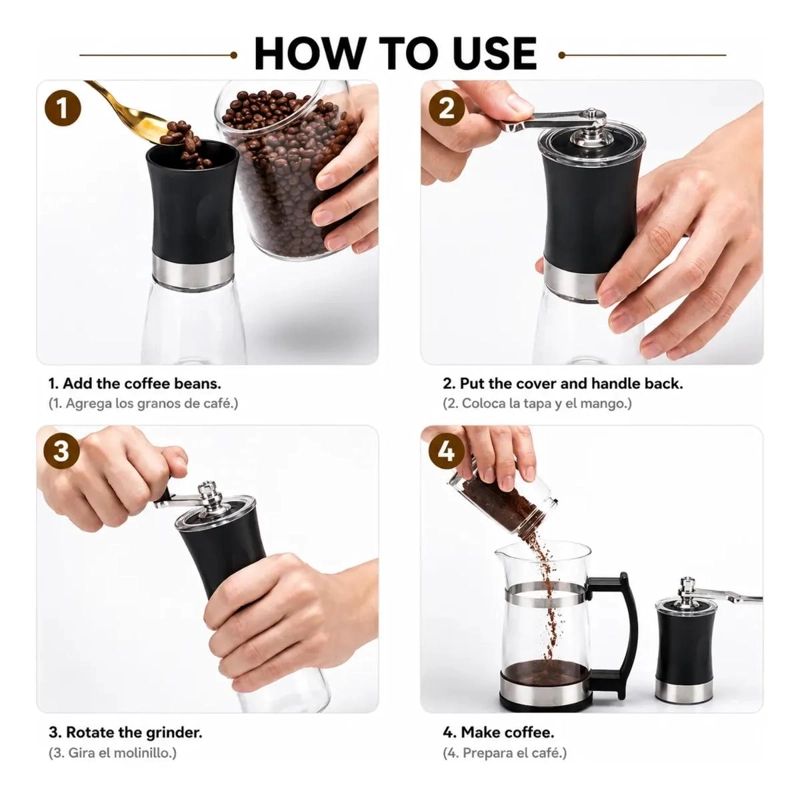 HOW TO USE

1

1. Add the coffee beans.
(1. Agrega los granos de café.)

2

2. Put the cover and handle back.
(2. Coloca la tapa y el mango.)

3

3. Rotate the grinder.
(3. Gira el molinillo.)

4

4. Make coffee.
(4. Prepara el café.)