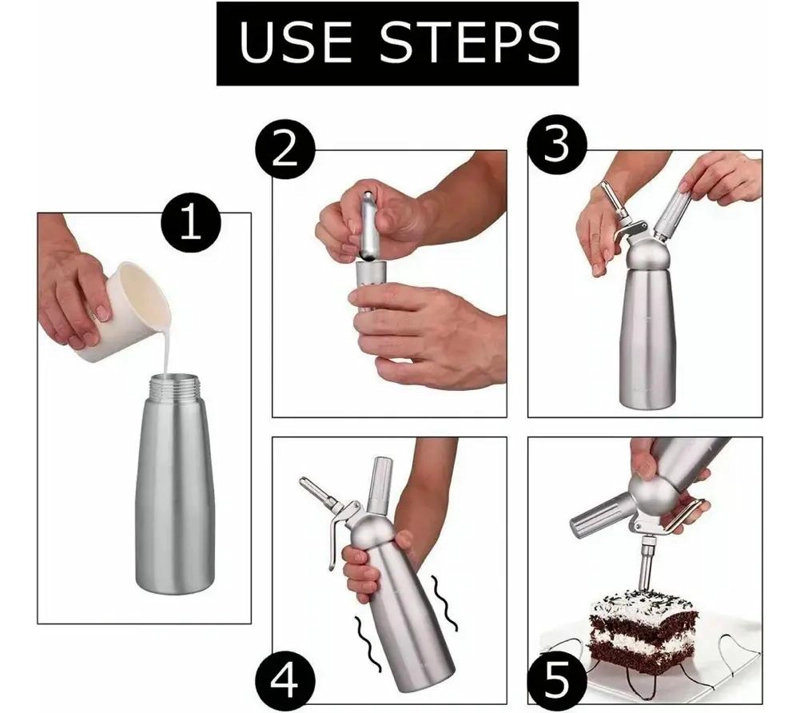 USE STEPS

1

2

3

4

5