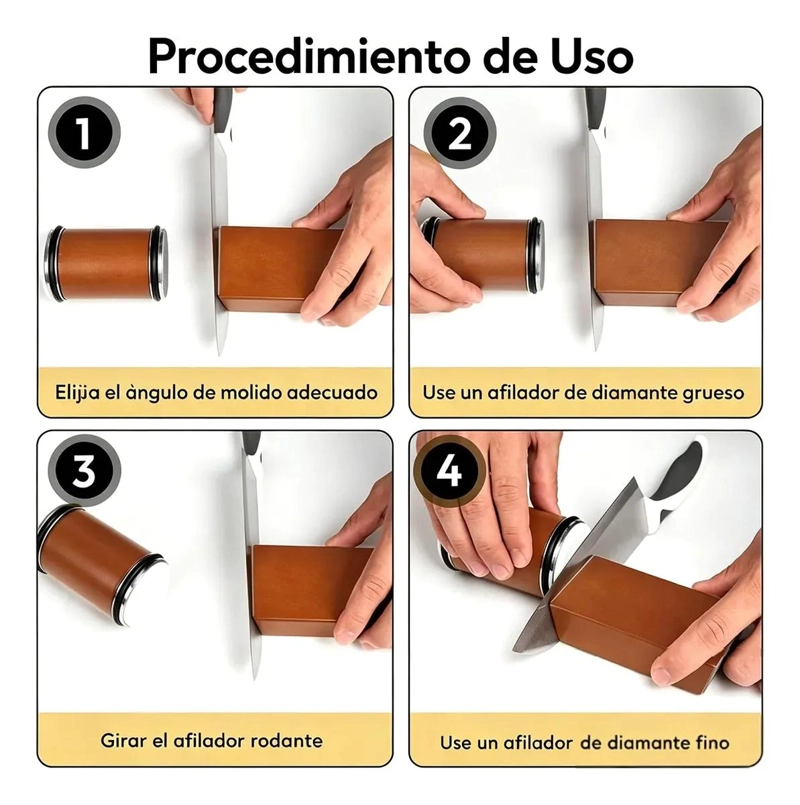 Procedimiento de Uso

1

Elija el àngulo de molido adecuado

2

Use un afilador de diamante grueso

3

Girar el afilador rodante

4

Use un afilador de diamante fino