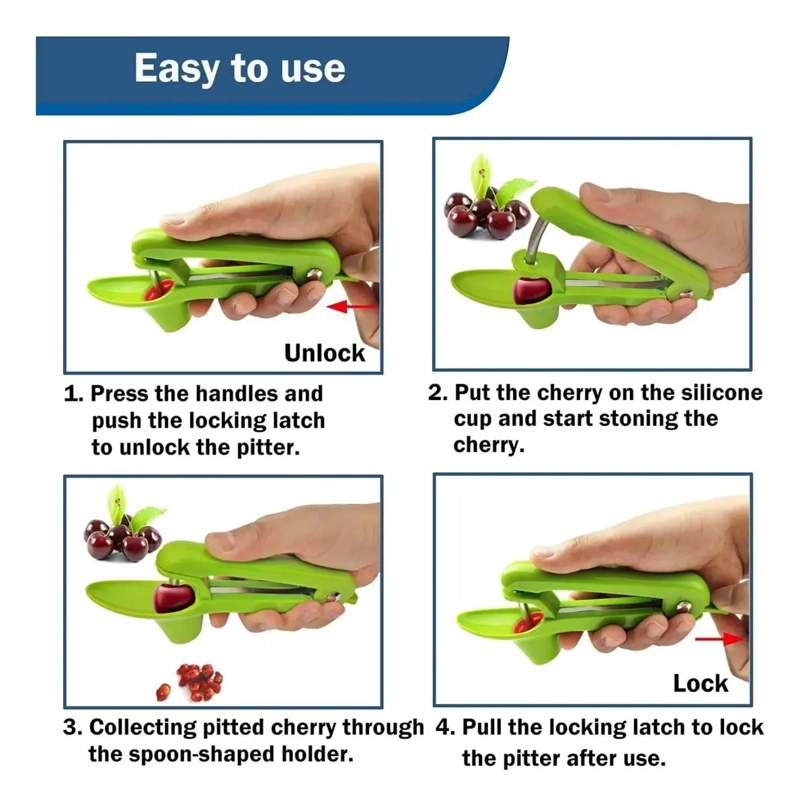 Easy to use

Unlock

1. Press the handles and push the locking latch to unlock the pitter.

2. Put the cherry on the silicone cup and start stoning the cherry.

3. Collecting pitted cherry through the spoon-shaped holder.

Lock

4. Pull the locking latch to lock the pitter after use.