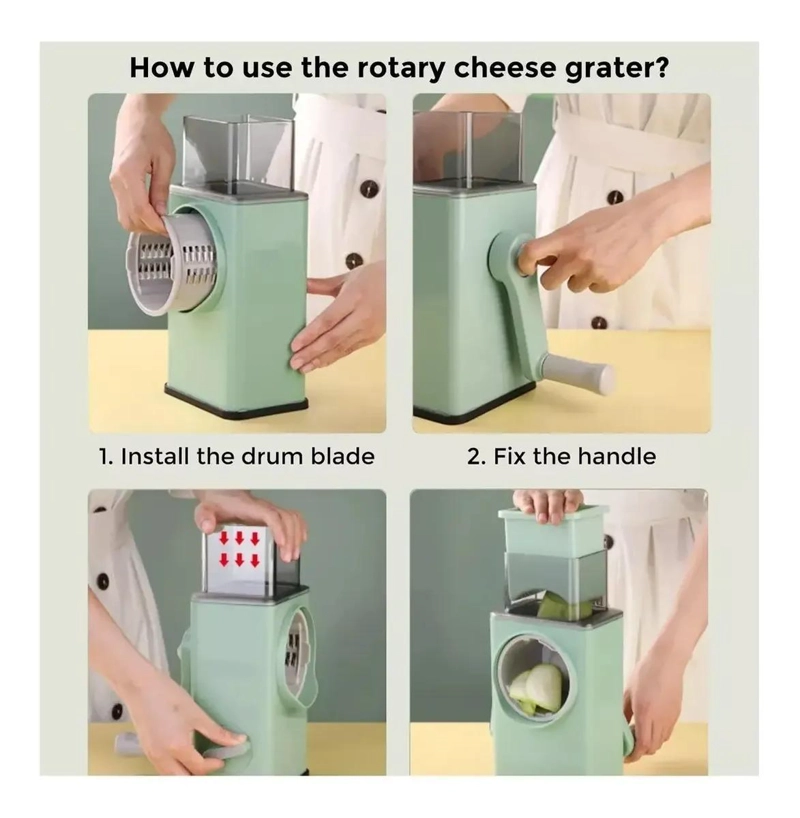 How to use the rotary cheese grater?

1. Install the drum blade

2. Fix the handle