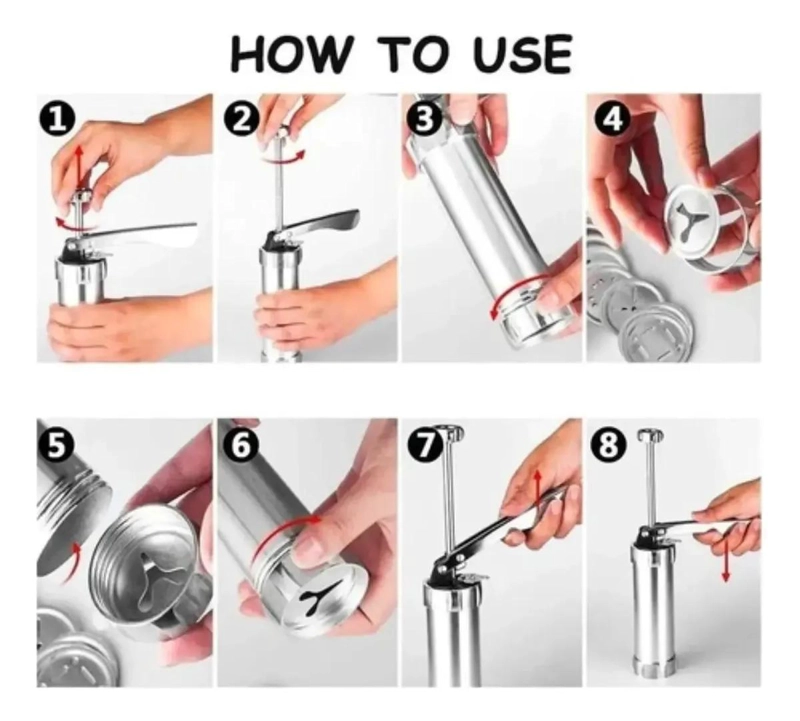 HOW TO USE

1

2

3

4

5

6

7

8