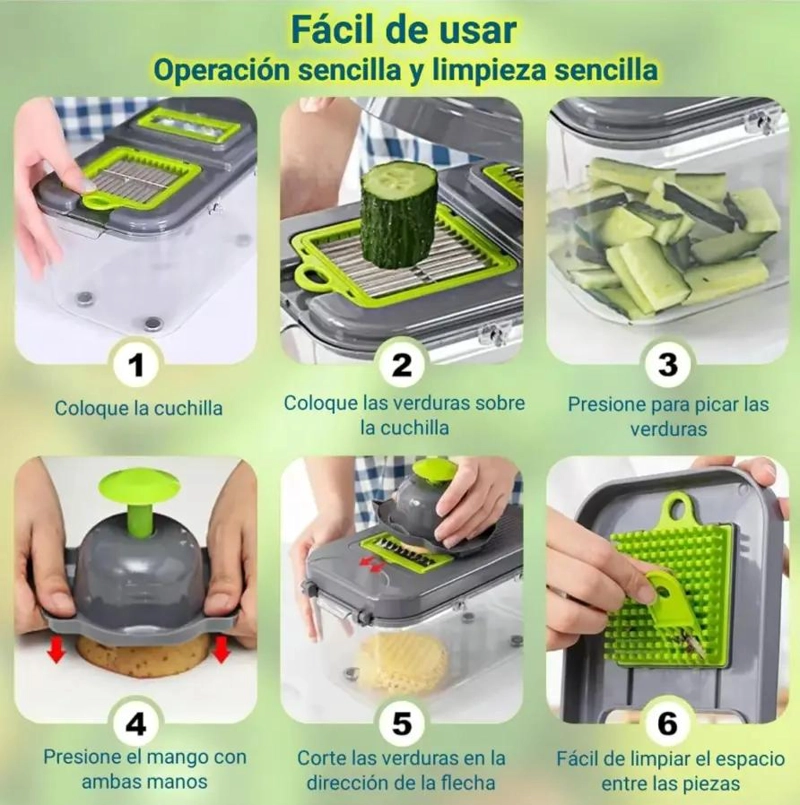 Fácil de usar
Operación sencilla y limpieza sencilla

1
Coloque la cuchilla

2
Coloque las verduras sobre la cuchilla

3
Presione para picar las verduras

4
Presione el mango con ambas manos

5
Corte las verduras en la dirección de la flecha

6
Fácil de limpiar el espacio entre las piezas