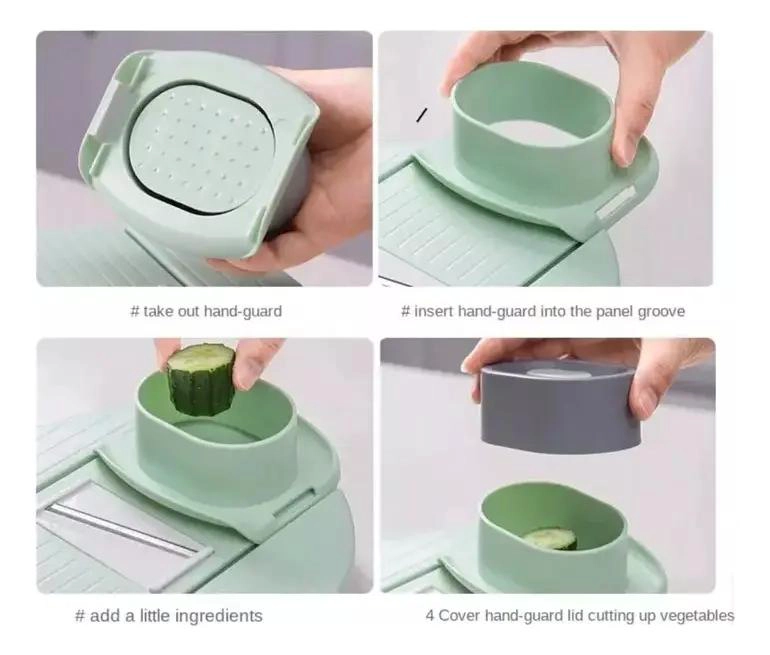 # take out hand-guard

# insert hand-guard into the panel groove

# add a little ingredients

4 Cover hand-guard lid cutting up vegetables