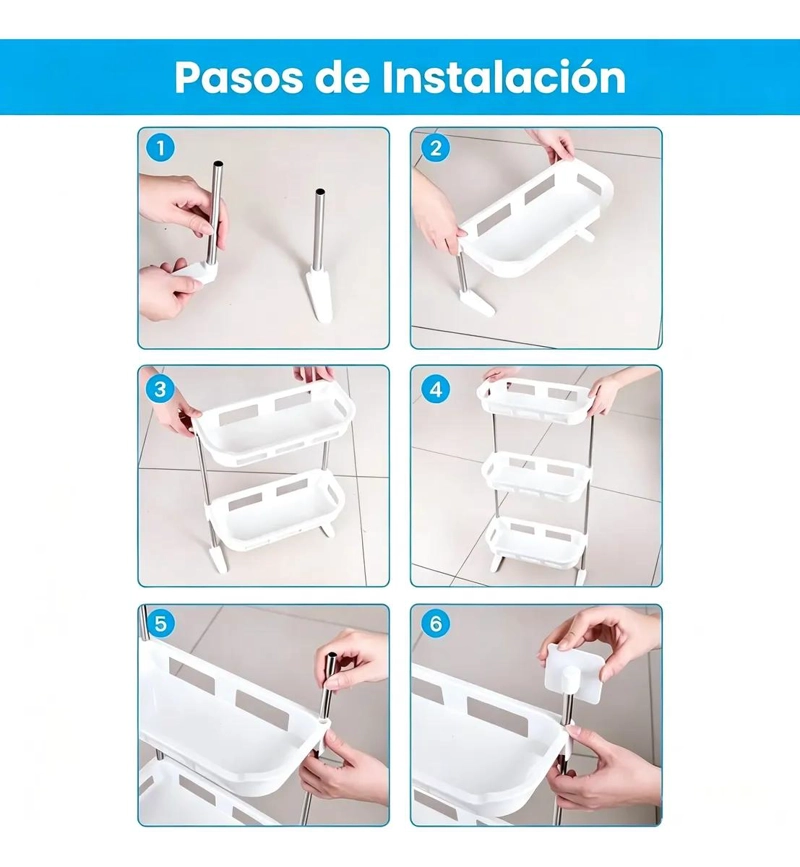 Pasos de Instalación

1

2

3

4

5

6