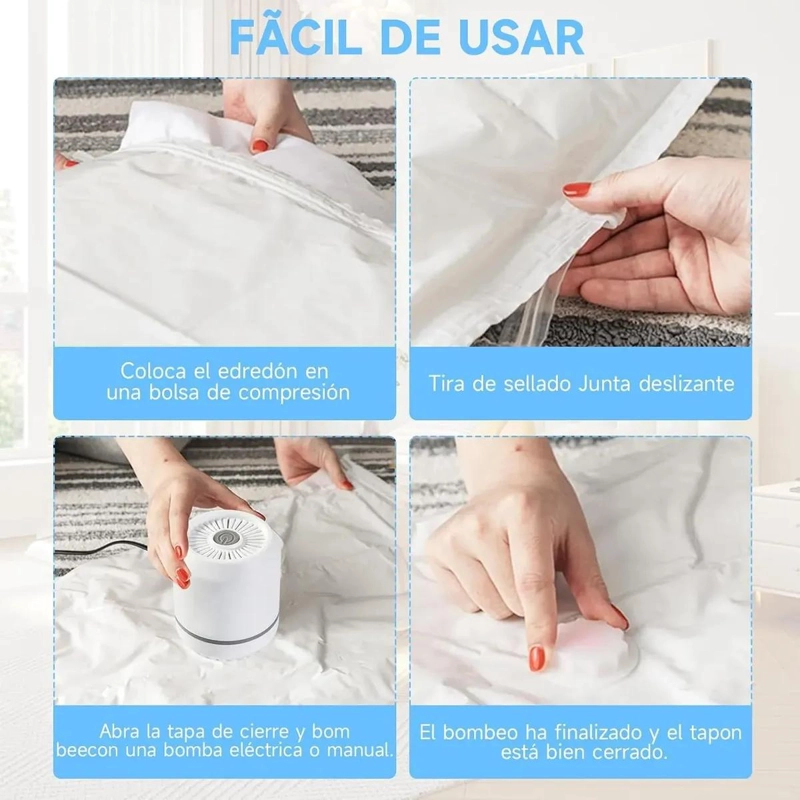 FÃCIL DE USAR

Coloca el edredón en una bolsa de compresión

Tira de sellado Junta deslizante

Abra la tapa de cierre y bom beecon una bomba eléctrica o manual.

El bombeo ha finalizado y el tapon está bien cerrado.