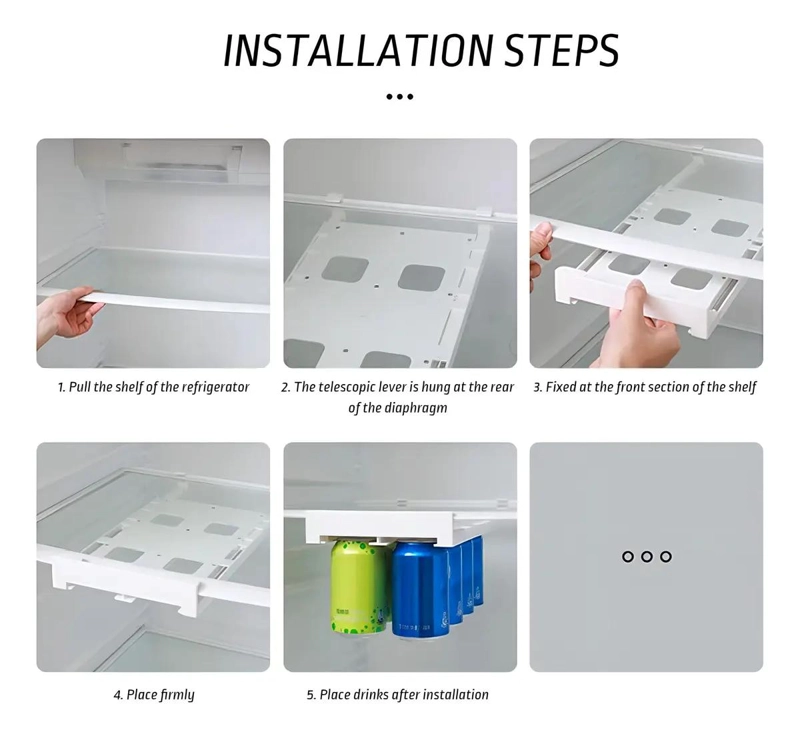 INSTALLATION STEPS

1. Pull the shelf of the refrigerator

2. The telescopic lever is hung at the rear of the diaphragm

3. Fixed at the front section of the shelf

4. Place firmly

5. Place drinks after installation