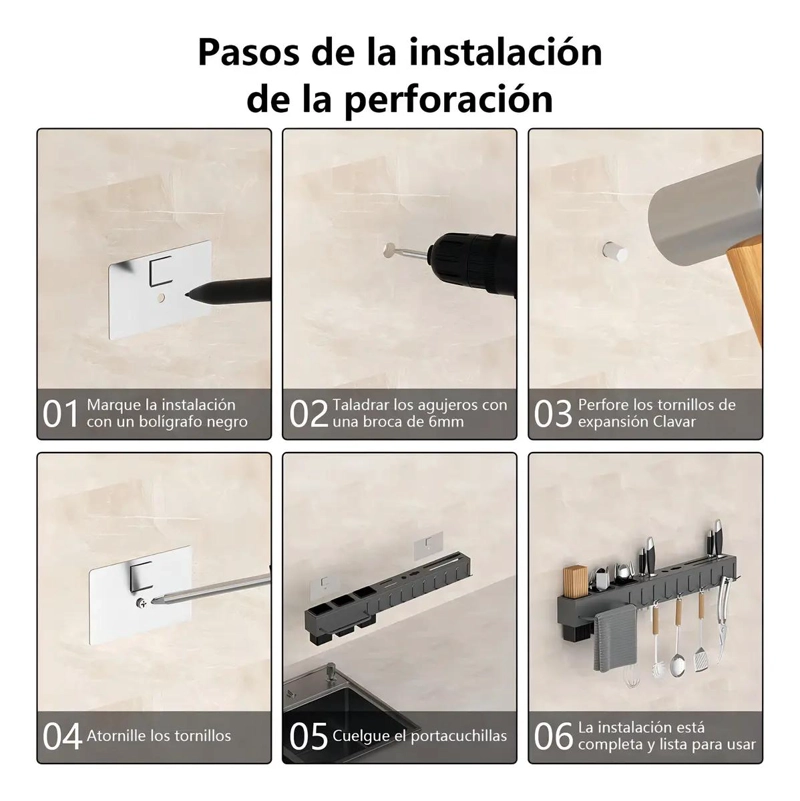 Pasos de la instalación de la perforación

01 Marque la instalación con un bolígrafo negro

02 Taladrar los agujeros con una broca de 6mm

03 Perfore los tornillos de expansión Clavar

04 Atornille los tornillos

05 Cuelgue el portacuchillas

06 La instalación está completa y lista para usar