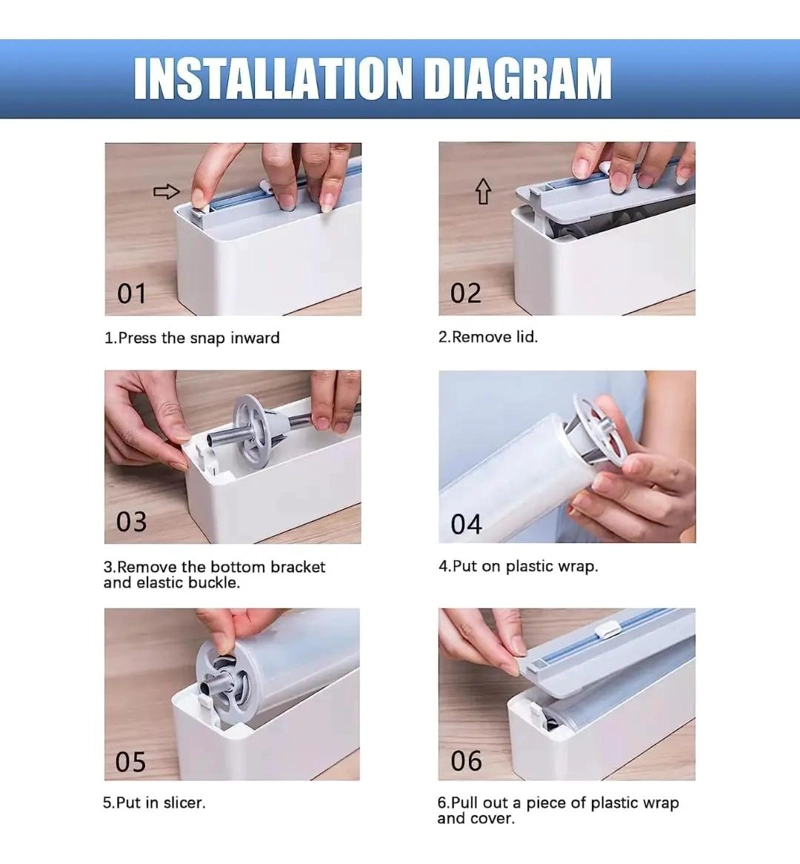 INSTALLATION DIAGRAM

01

1.Press the snap inward

02

2.Remove lid.

03

3.Remove the bottom bracket and elastic buckle.

04

4.Put on plastic wrap.

05

5.Put in slicer.

06

6.Pull out a piece of plastic wrap and cover.