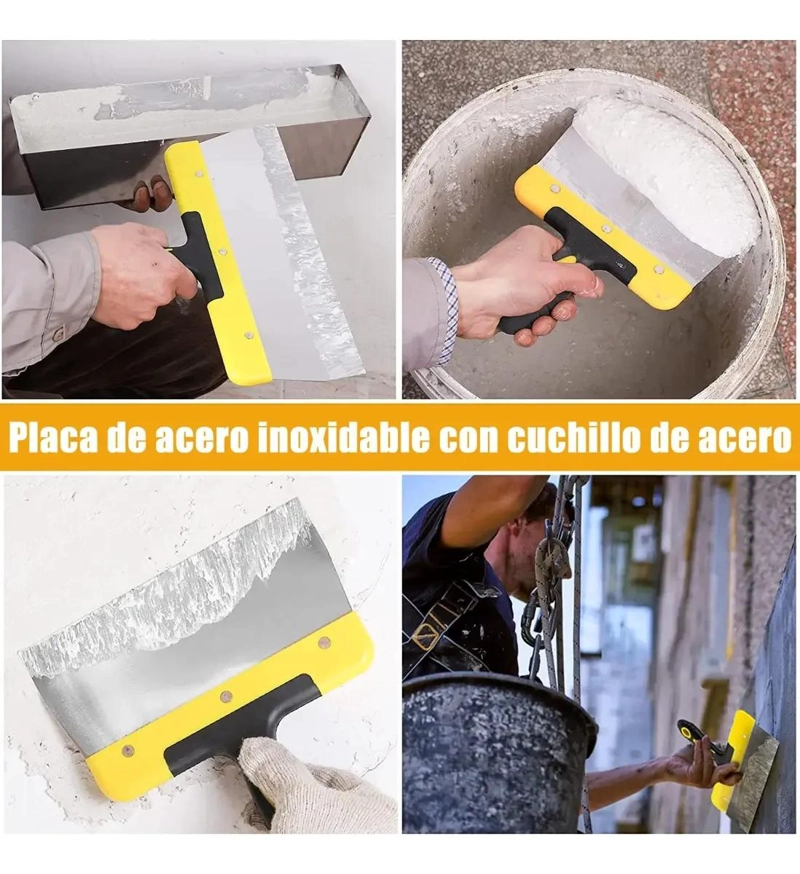 Placa de acero inoxidable con cuchillo de acero