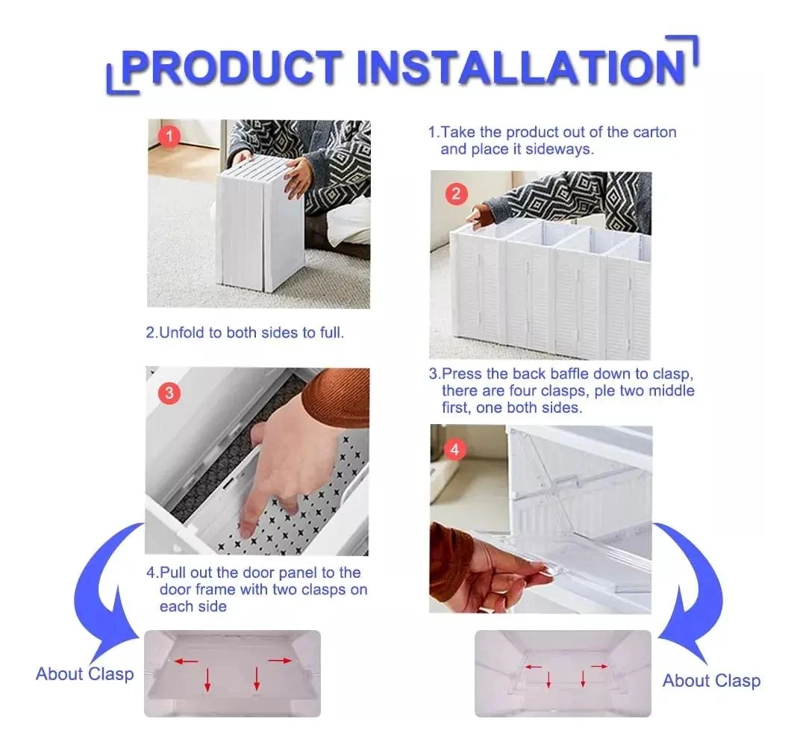 PRODUCT INSTALLATION

1

1.Take the product out of the carton and place it sideways.

2

2.Unfold to both sides to full.

3

3.Press the back baffle down to clasp, there are four clasps, ple two middle first, one both sides.

4

4.Pull out the door panel to the door frame with two clasps on each side

About Clasp

About Clasp