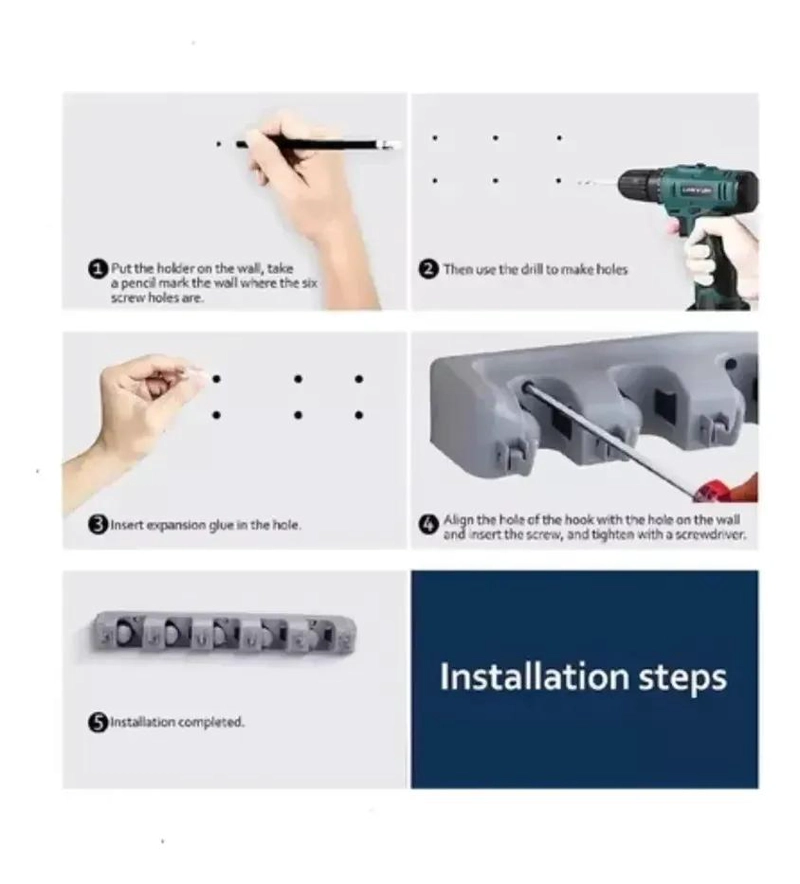 1 Put the holder on the wall, take a pencil mark the wall where the six screw holes are.

2 Then use the drill to make holes

3 Insert expansion glue in the hole.

4 Align the hole of the hook with the hole on the wall and insert the screw, and tighten with a screwdriver.

5 Installation completed.

Installation steps