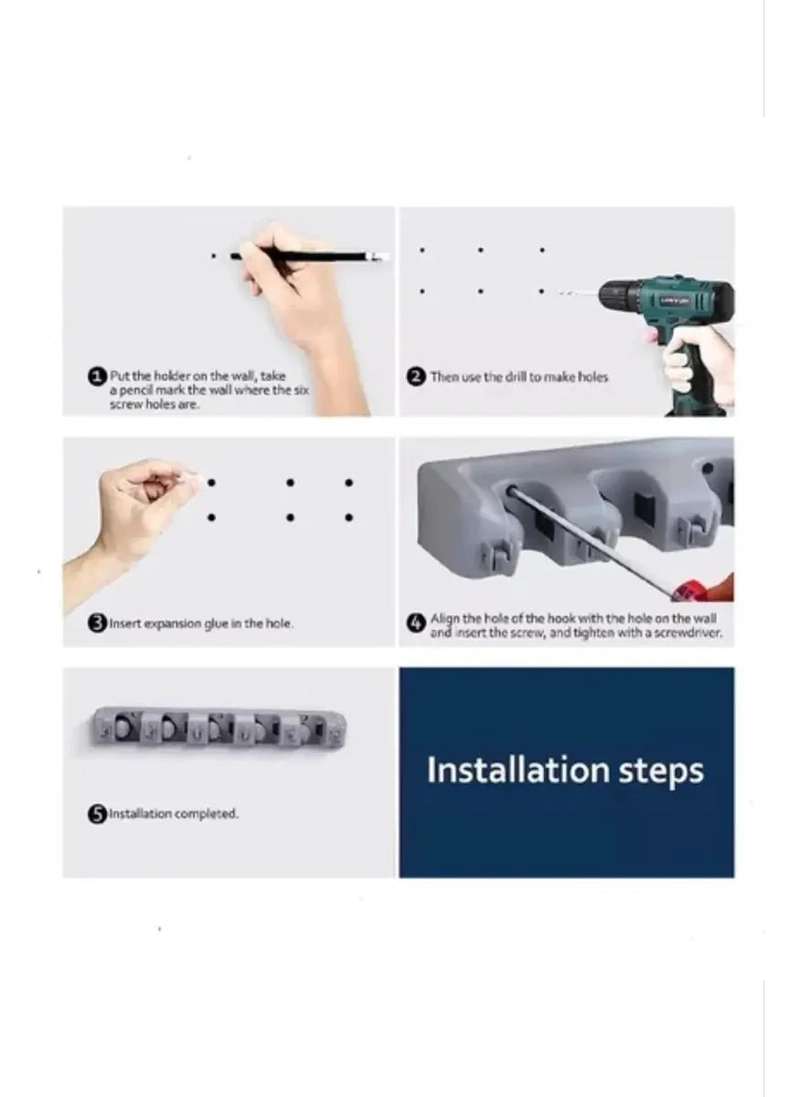 1 Put the holder on the wall, take a pencil mark the wall where the six screw holes are.

2 Then use the drill to make holes

3 Insert expansion glue in the hole.

4 Align the hole of the hook with the hole on the wall and insert the screw, and tighten with a screwdriver.

5 Installation completed.

Installation steps