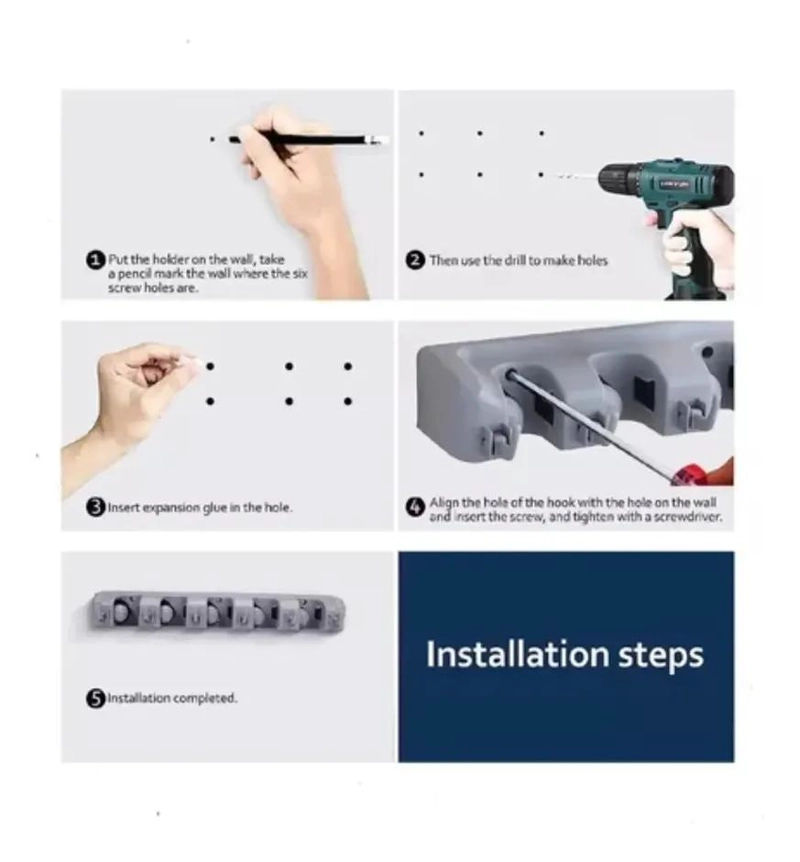 1 Put the holder on the wall, take a pencil mark the wall where the six screw holes are.

2 Then use the drill to make holes

3 Insert expansion glue in the hole.

4 Align the hole of the hook with the hole on the wall and insert the screw, and tighten with a screwdriver.

5 Installation completed.

Installation steps