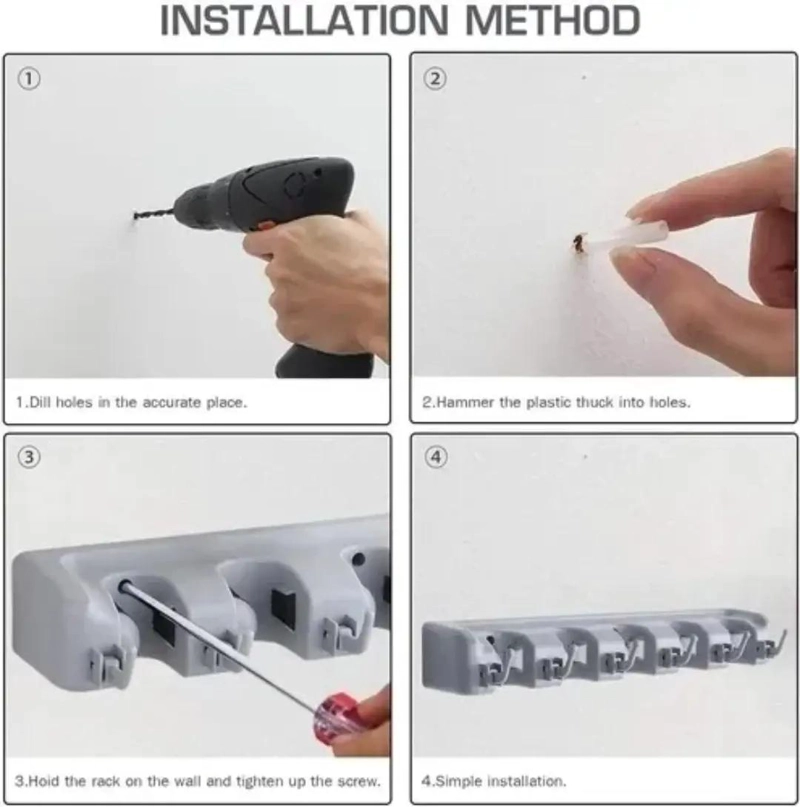 INSTALLATION METHOD

①

1.Dill holes in the accurate place.

②

2.Hammer the plastic thuck into holes.

③

3.Hoid the rack on the wall and tighten up the screw.

④

4.Simple installation.