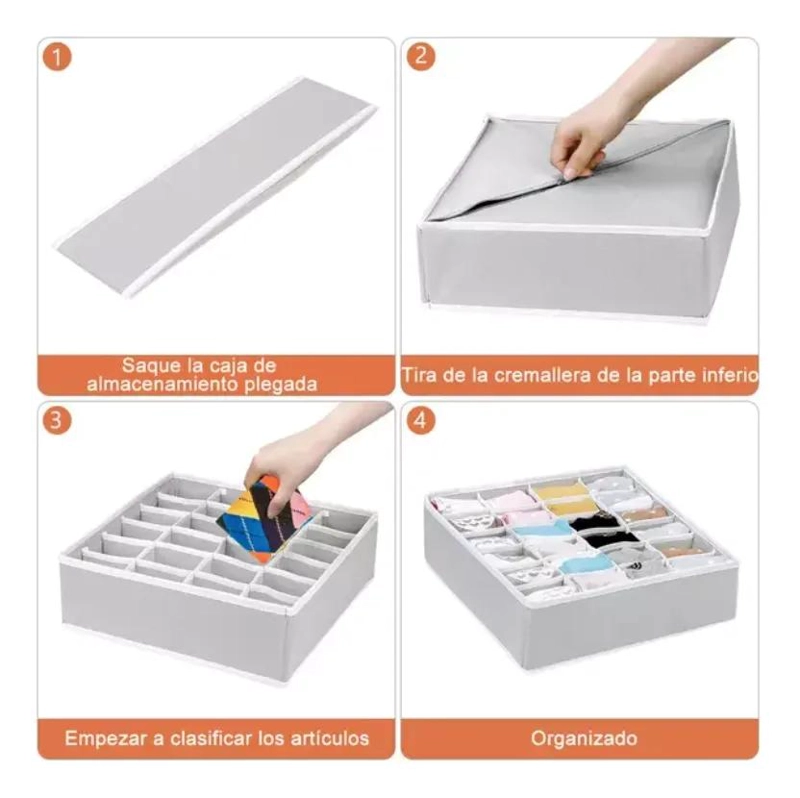 1

Saque la caja de almacenamiento plegada

2

Tira de la cremallera de la parte inferio

3

Empezar a clasificar los artículos

4

Organizado