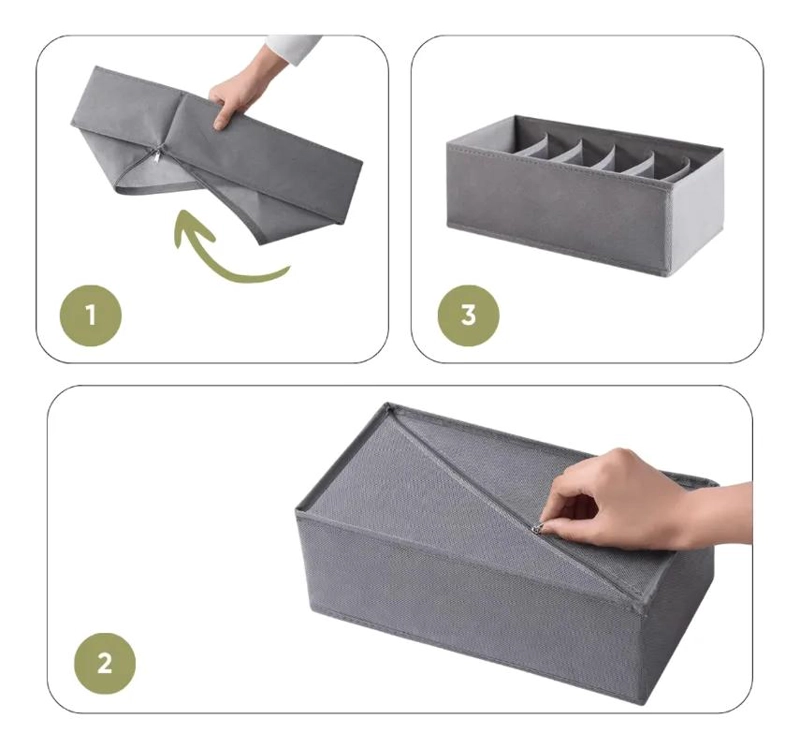 1

3

2