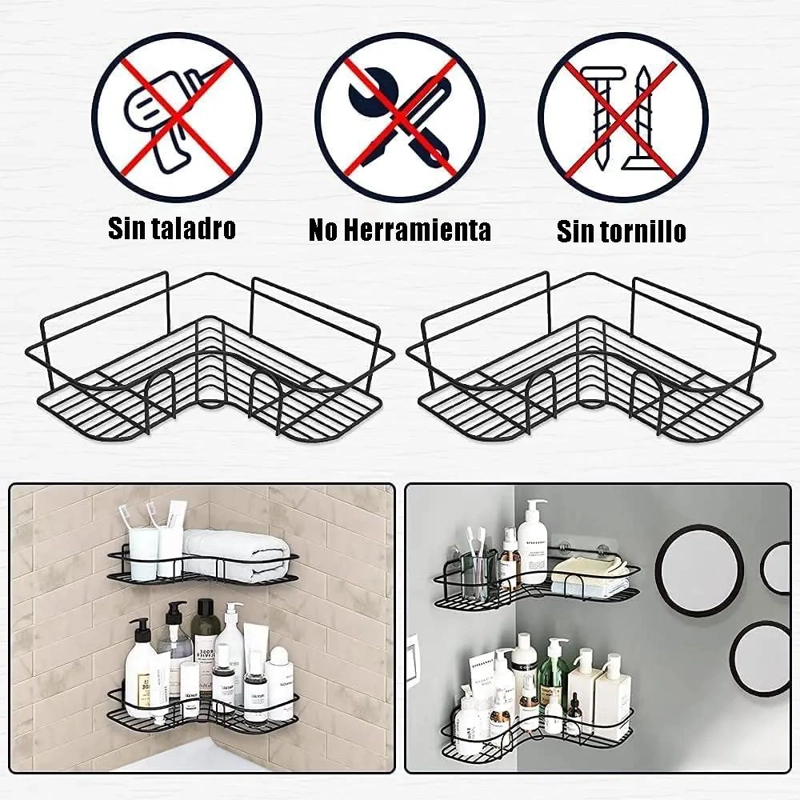 Sin taladro

No Herramienta

Sin tornillo