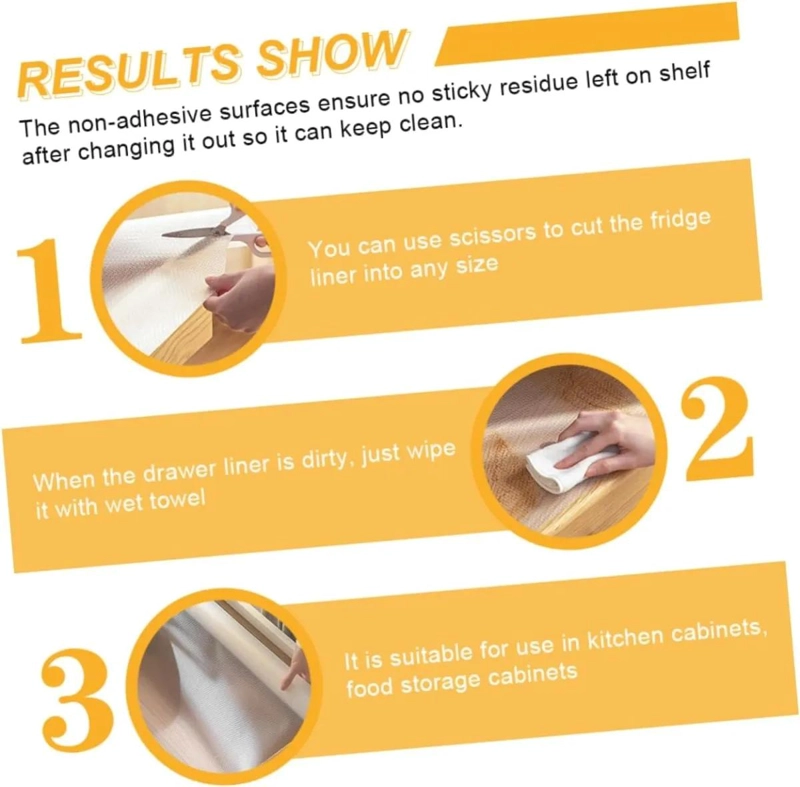 RESULTS SHOW

The non-adhesive surfaces ensure no sticky residue left on shelf after changing it out so it can keep clean.

1

You can use scissors to cut the fridge liner into any size

When the drawer liner is dirty, just wipe it with wet towel

2

3

It is suitable for use in kitchen cabinets, food storage cabinets