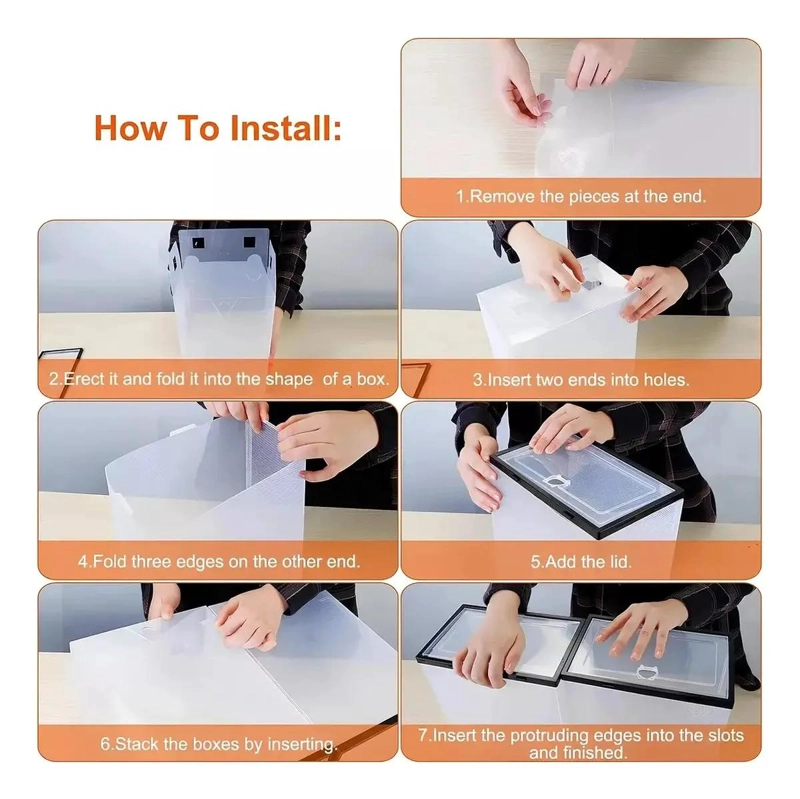 How To Install:

1.Remove the pieces at the end.

2.Erect it and fold it into the shape of a box.

3.Insert two ends into holes.

4.Fold three edges on the other end.

5.Add the lid.

6.Stack the boxes by inserting.

7.Insert the protruding edges into the slots and finished.