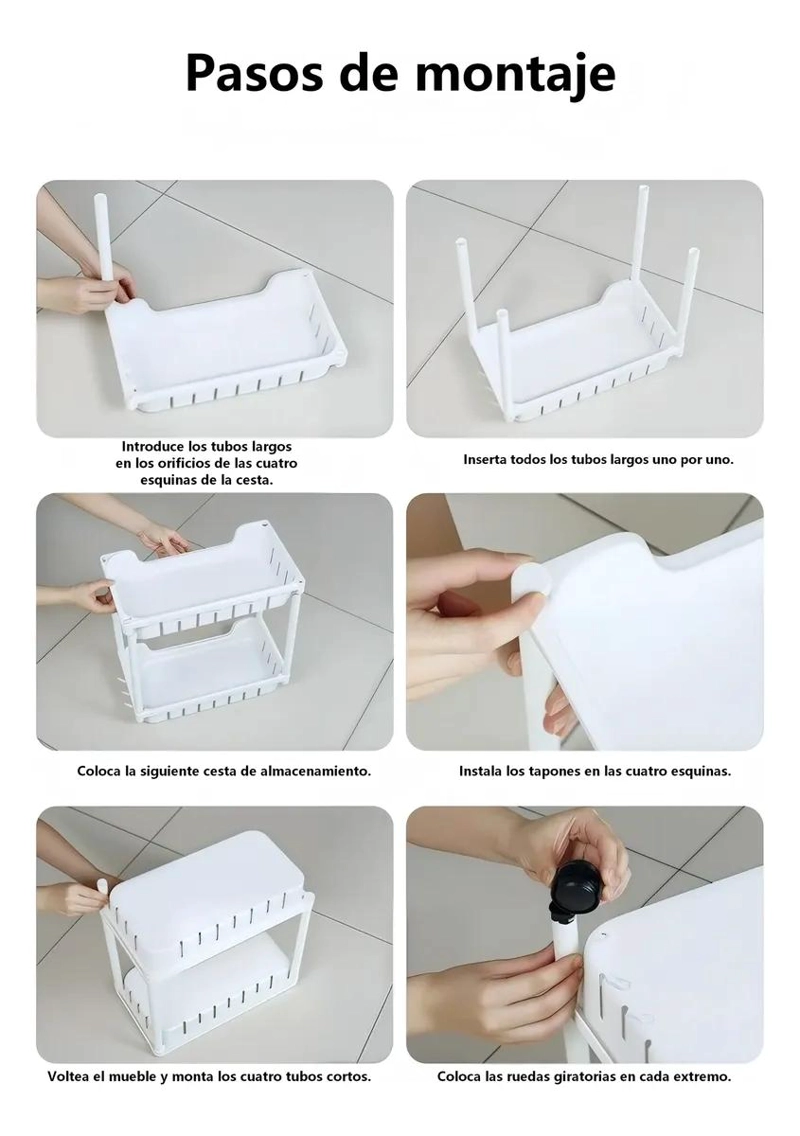 Pasos de montaje

Introduce los tubos largos en los orificios de las cuatro esquinas de la cesta.

Inserta todos los tubos largos uno por uno.

Coloca la siguiente cesta de almacenamiento.

Instala los tapones en las cuatro esquinas.

Voltea el mueble y monta los cuatro tubos cortos.

Coloca las ruedas giratorias en cada extremo.