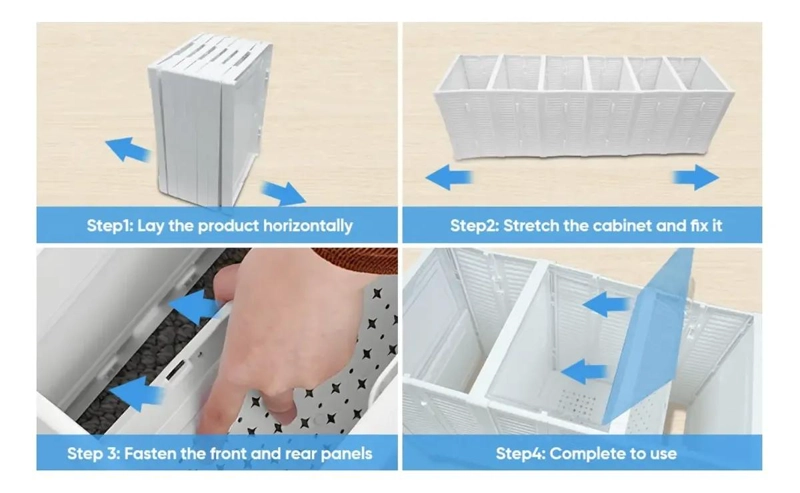 Step1: Lay the product horizontally

Step2: Stretch the cabinet and fix it

Step 3: Fasten the front and rear panels

Step4: Complete to use