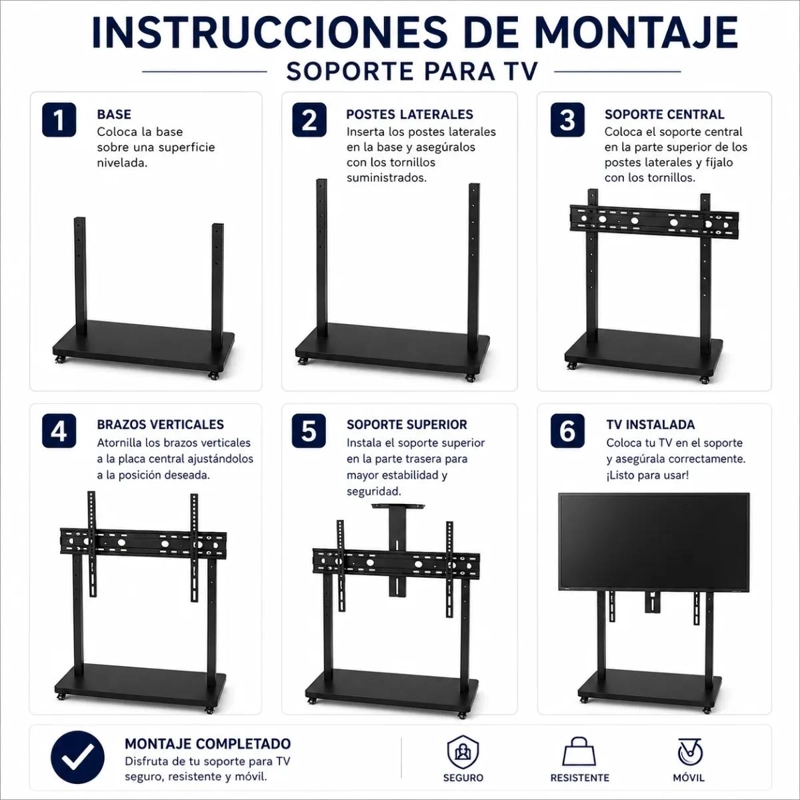 INSTRUCCIONES DE MONTAJE

SOPORTE PARA TV

1
BASE
Coloca la base sobre una superficie nivelada.

2
POSTES LATERALES
Inserta los postes laterales en la base y asegúralos con los tornillos suministrados.

3
SOPORTE CENTRAL
Coloca el soporte central en la parte superior de los postes laterales y fíjalo con los tornillos.

4
BRAZOS VERTICALES
Atornilla los brazos verticales a la placa central ajustándolos a la posición deseada.

5
SOPORTE SUPERIOR
Instala el soporte superior en la parte trasera para mayor estabilidad y seguridad.

6
TV INSTALADA
Coloca tu TV en el soporte y asegúrala correctamente. ¡Listo para usar!

MONTAJE COMPLETADO
Disfruta de tu soporte para TV seguro, resistente y móvil.

SEGURO

RESISTENTE

MÓVIL