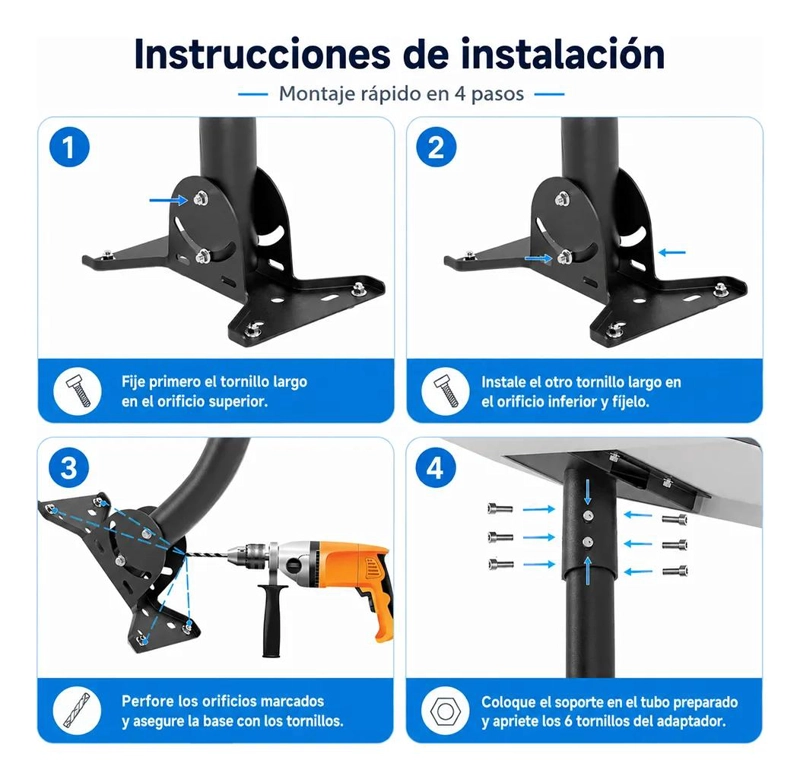 Instrucciones de instalación

Montaje rápido en 4 pasos

1

Fije primero el tornillo largo en el orificio superior.

2

Instale el otro tornillo largo en el orificio inferior y fíjelo.

3

Perfore los orificios marcados y asegure la base con los tornillos.

4

Coloque el soporte en el tubo preparado y apriete los 6 tornillos del adaptador.