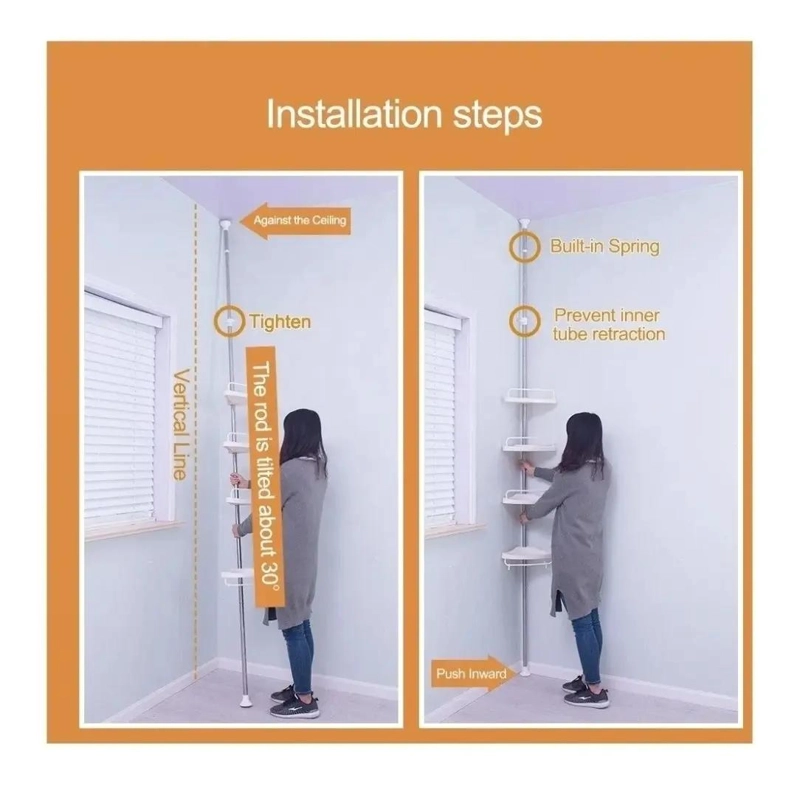 Installation steps

Against the Ceiling

Tighten

Vertical Line

The rod is tilted about 30°

Built-in Spring

Prevent inner tube retraction

Push Inward