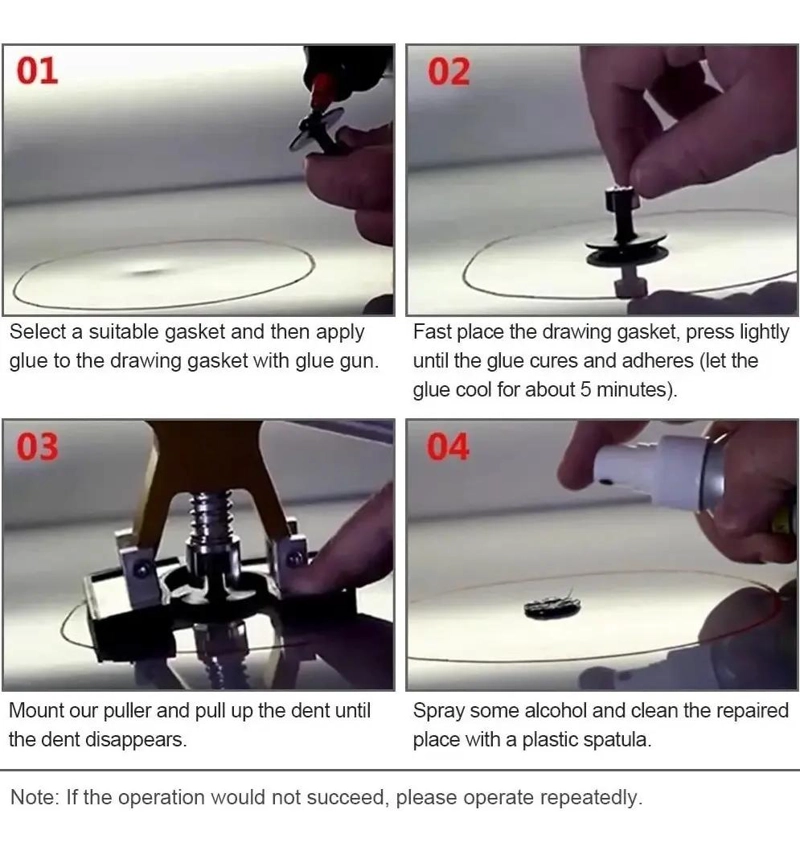 01

Select a suitable gasket and then apply glue to the drawing gasket with glue gun.

02

Fast place the drawing gasket, press lightly until the glue cures and adheres (let the glue cool for about 5 minutes).

03

Mount our puller and pull up the dent until the dent disappears.

04

Spray some alcohol and clean the repaired place with a plastic spatula.

Note: If the operation would not succeed, please operate repeatedly.