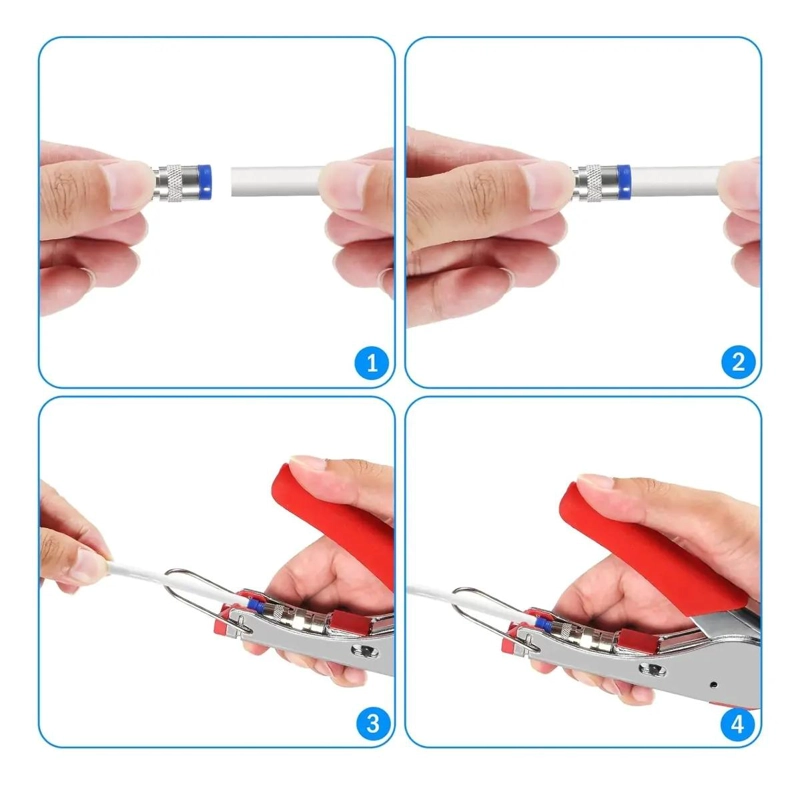 1

2

3

4