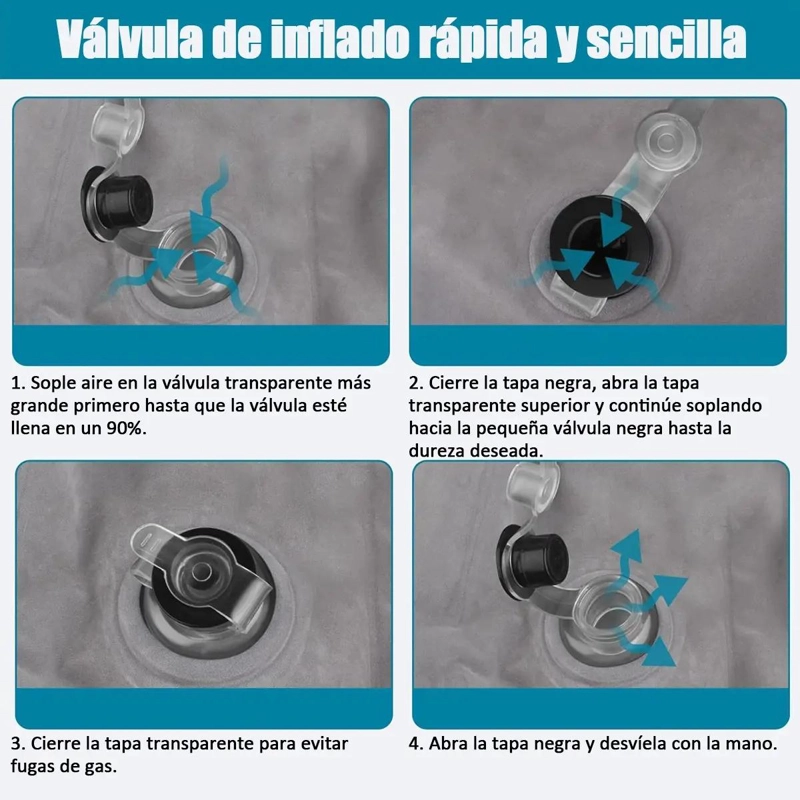 Válvula de inflado rápida y sencilla

1. Sople aire en la válvula transparente más grande primero hasta que la válvula esté llena en un 90%.

2. Cierre la tapa negra, abra la tapa transparente superior y continúe soplando hacia la pequeña válvula negra hasta la dureza deseada.

3. Cierre la tapa transparente para evitar fugas de gas.

4. Abra la tapa negra y desvíela con la mano.