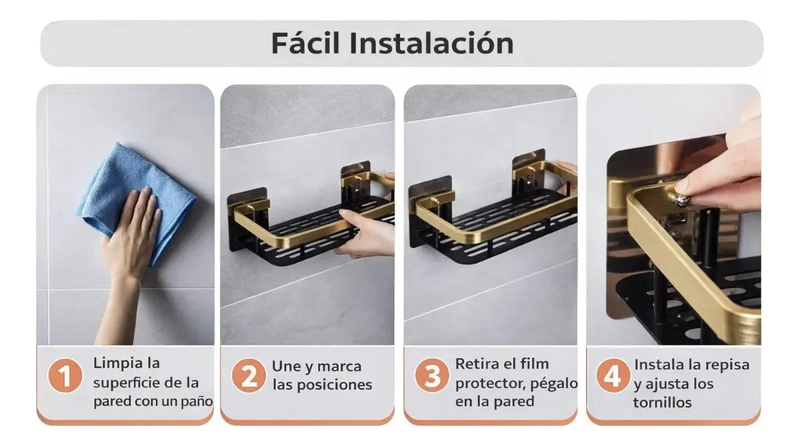 Fácil Instalación

1 Limpia la superficie de la pared con un paño

2 Une y marca las posiciones

3 Retira el film protector, pégalo en la pared

4 Instala la repisa y ajusta los tornillos