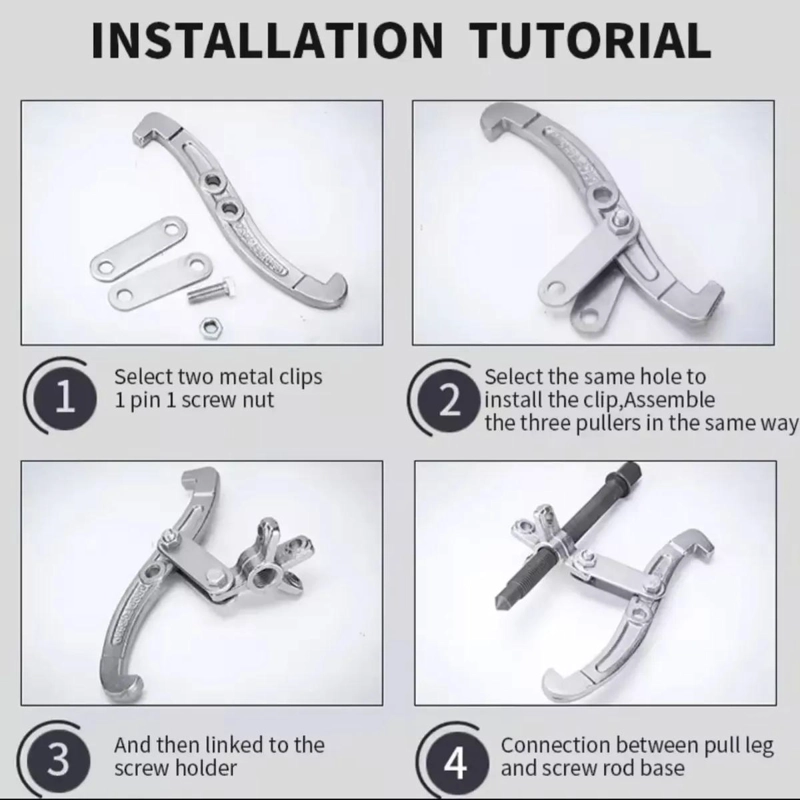 INSTALLATION TUTORIAL

1 Select two metal clips 1 pin 1 screw nut

2 Select the same hole to install the clip,Assemble the three pullers in the same way

3 And then linked to the screw holder

4 Connection between pull leg and screw rod base