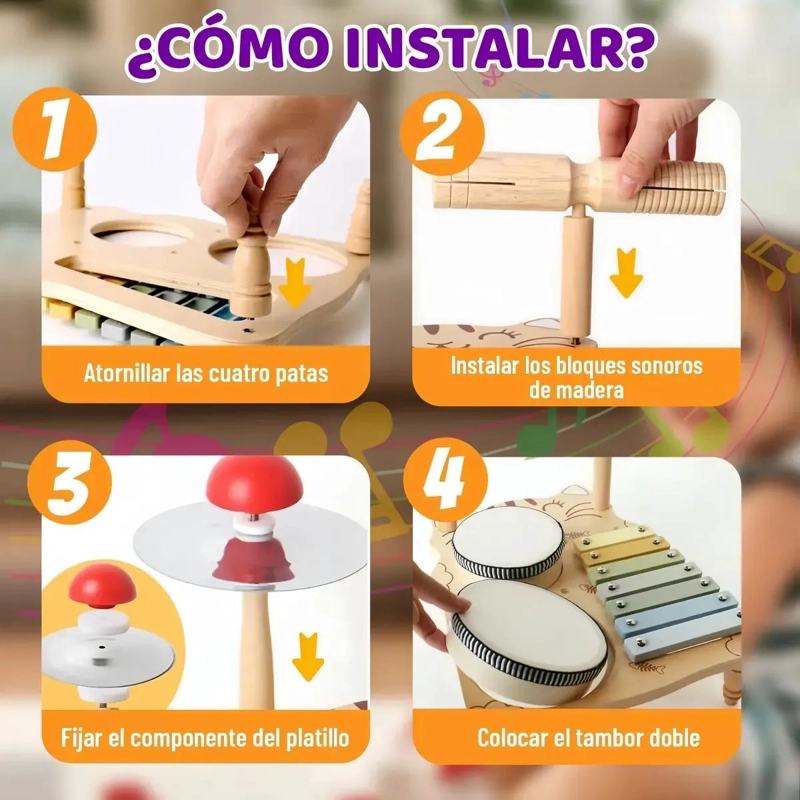 ¿CÓMO INSTALAR?

1

Atornillar las cuatro patas

2

Instalar los bloques sonoros de madera

3

Fijar el componente del platillo

4

Colocar el tambor doble