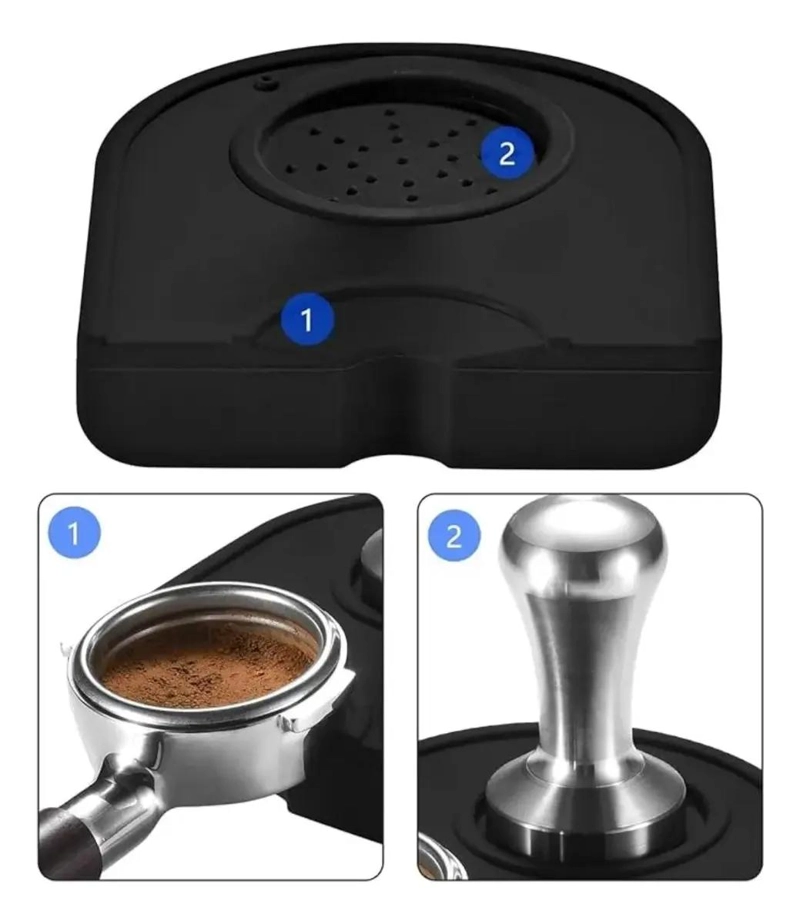 2

1

1

2