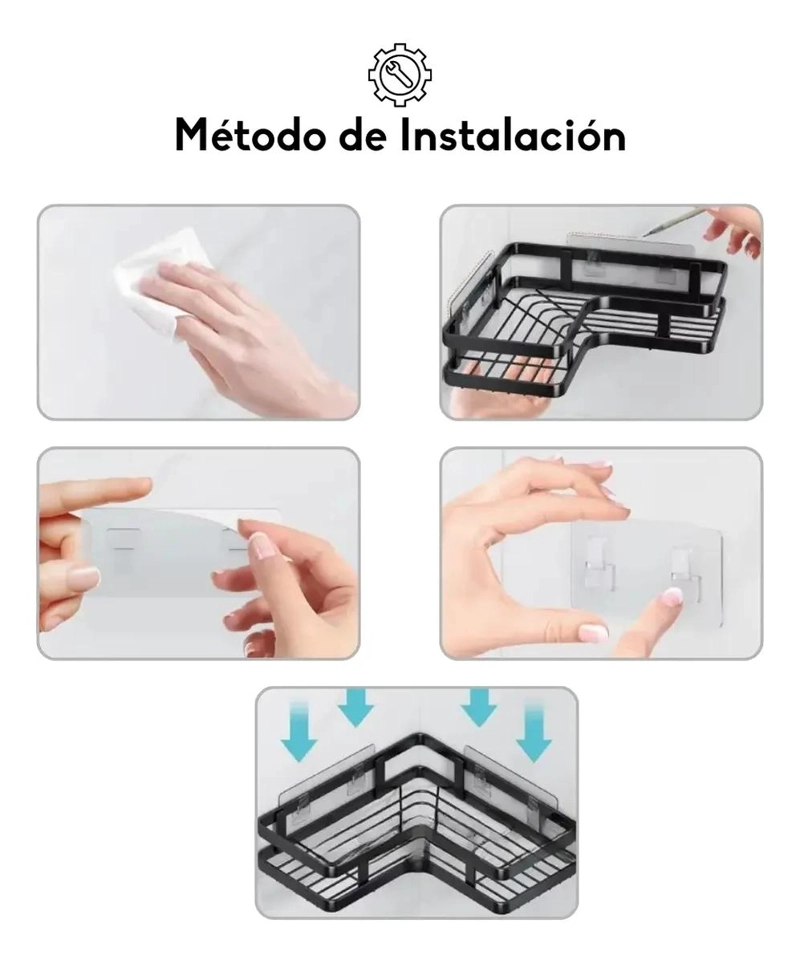 Método de Instalación