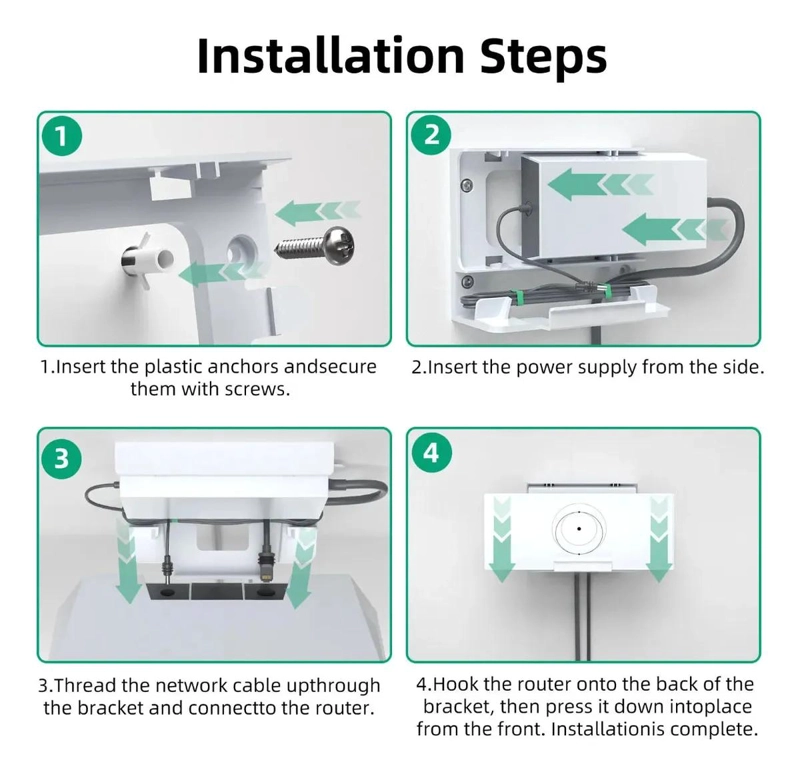 Installation Steps

1

1.Insert the plastic anchors andsecure them with screws.

2

2.Insert the power supply from the side.

3

3.Thread the network cable upthrough the bracket and connectto the router.

4

4.Hook the router onto the back of the bracket, then press it down intoplace from the front. Installationis complete.