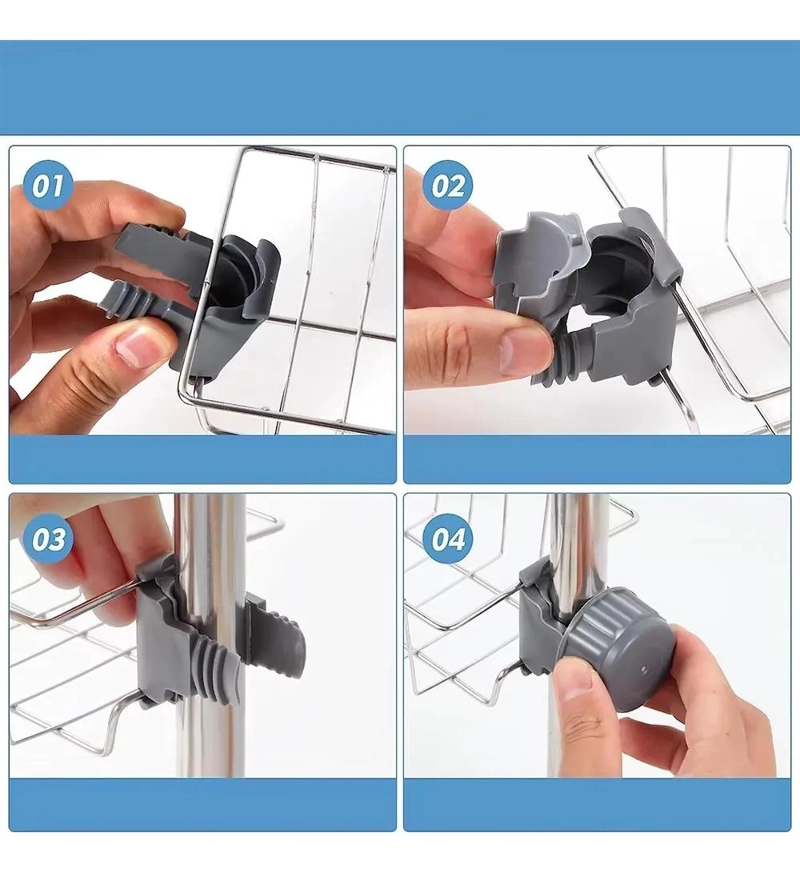 01

02

03

04