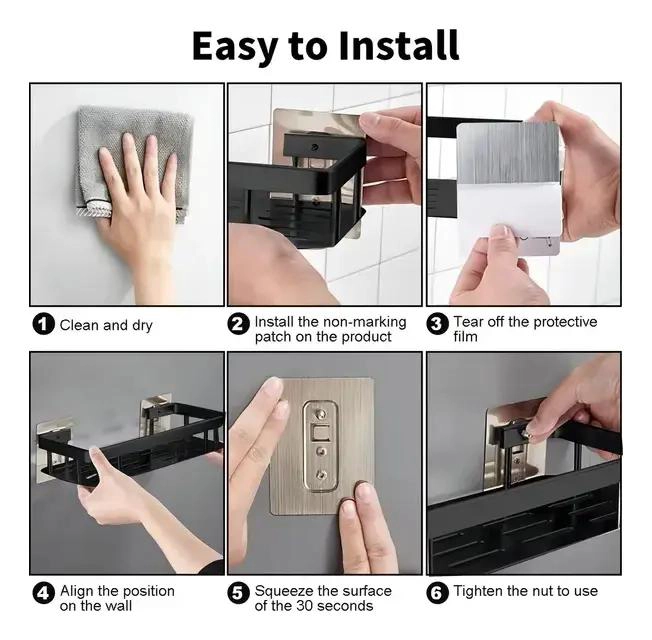 Easy to Install

1 Clean and dry

2 Install the non-marking patch on the product

3 Tear off the protective film

4 Align the position on the wall

5 Squeeze the surface of the 30 seconds

6 Tighten the nut to use