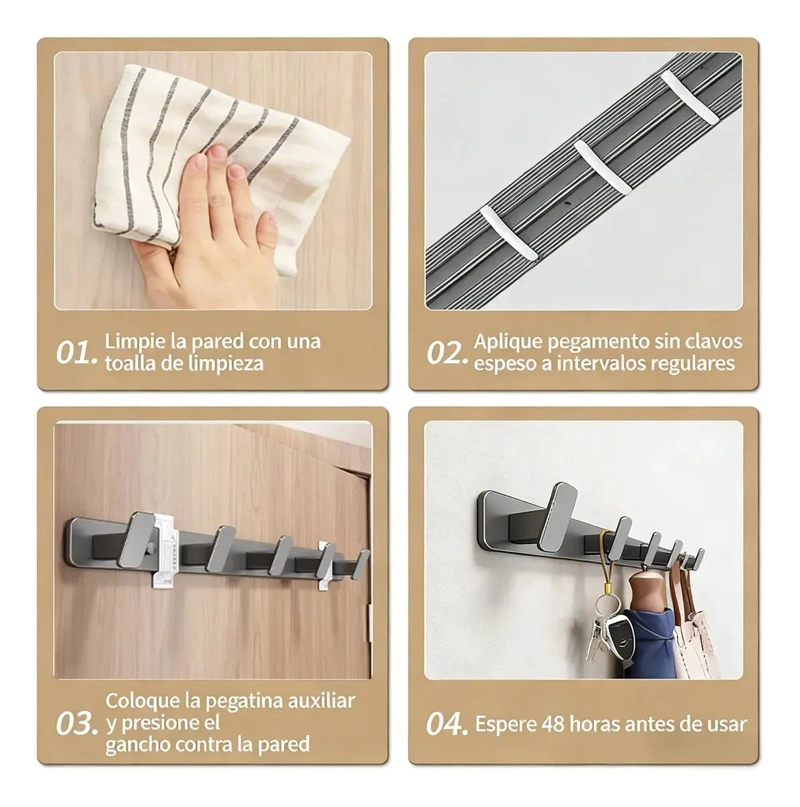 01. Limpie la pared con una toalla de limpieza

02. Aplique pegamento sin clavos espeso a intervalos regulares

03. Coloque la pegatina auxiliar y presione el gancho contra la pared

04. Espere 48 horas antes de usar