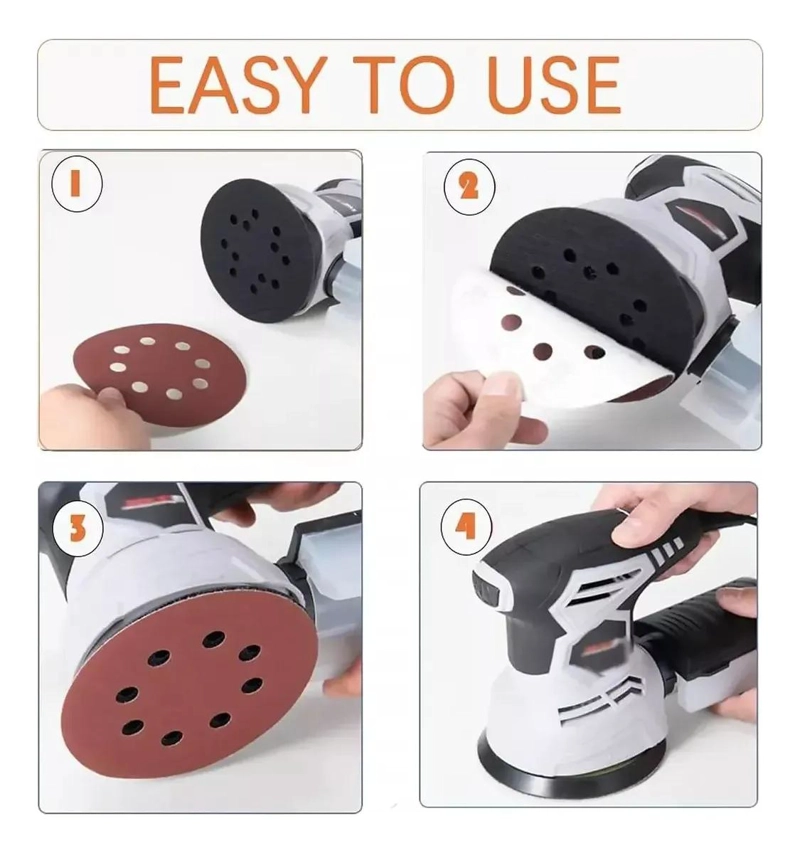 EASY TO USE

1

2

3

4