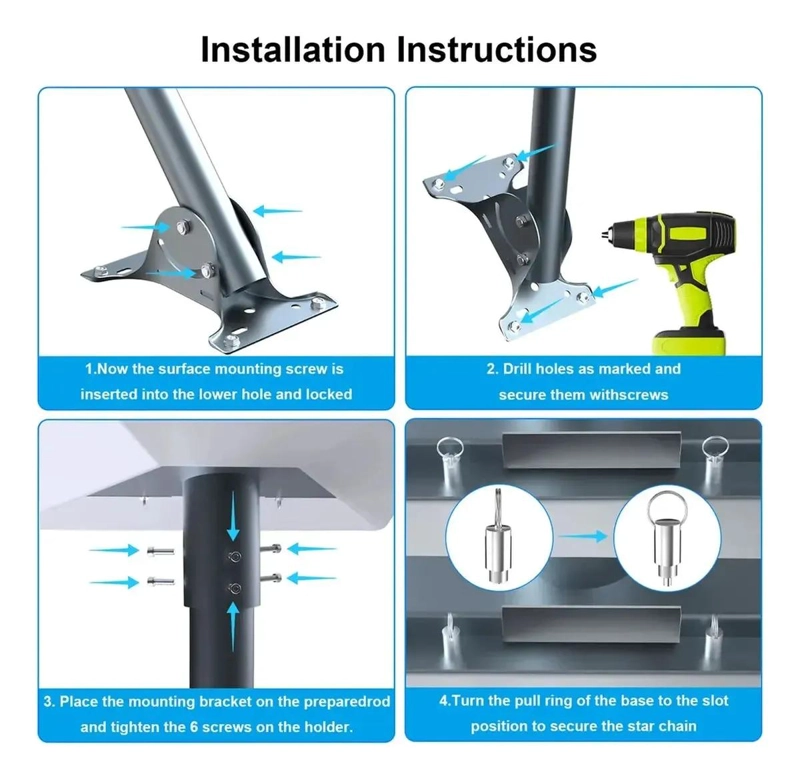 Installation Instructions

1.Now the surface mounting screw is inserted into the lower hole and locked

2. Drill holes as marked and secure them withscrews

3. Place the mounting bracket on the preparedrod and tighten the 6 screws on the holder.

4.Turn the pull ring of the base to the slot position to secure the star chain