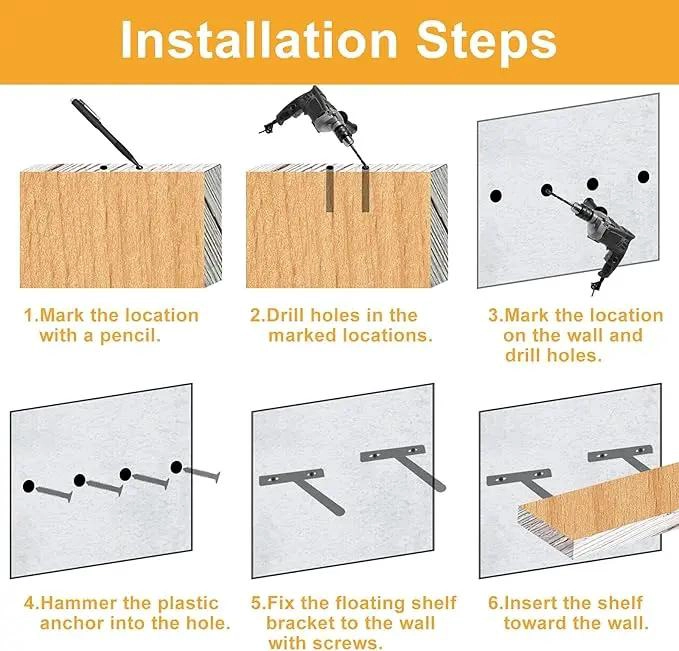 Installation Steps

1.Mark the location with a pencil.

2.Drill holes in the marked locations.

3.Mark the location on the wall and drill holes.

4.Hammer the plastic anchor into the hole.

5.Fix the floating shelf bracket to the wall with screws.

6.Insert the shelf toward the wall.