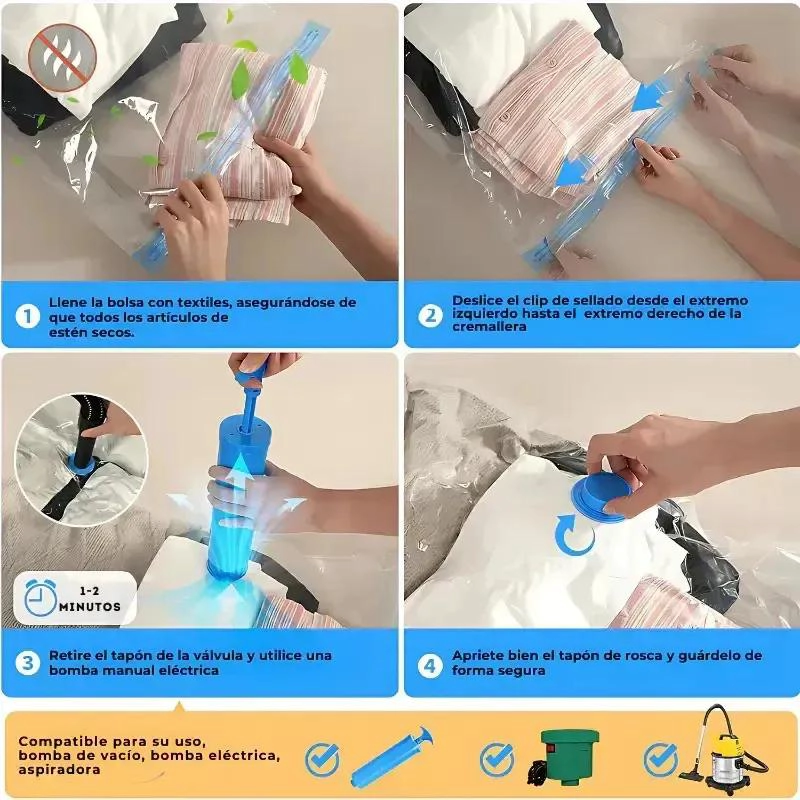 1 Llene la bolsa con textiles, asegurándose de que todos los artículos de estén secos.

2 Deslice el clip de sellado desde el extremo izquierdo hasta el extremo derecho de la cremallera

1-2 MINUTOS

3 Retire el tapón de la válvula y utilice una bomba manual eléctrica

4 Apriete bien el tapón de rosca y guárdelo de forma segura

Compatible para su uso, bomba de vacío, bomba eléctrica, aspiradora